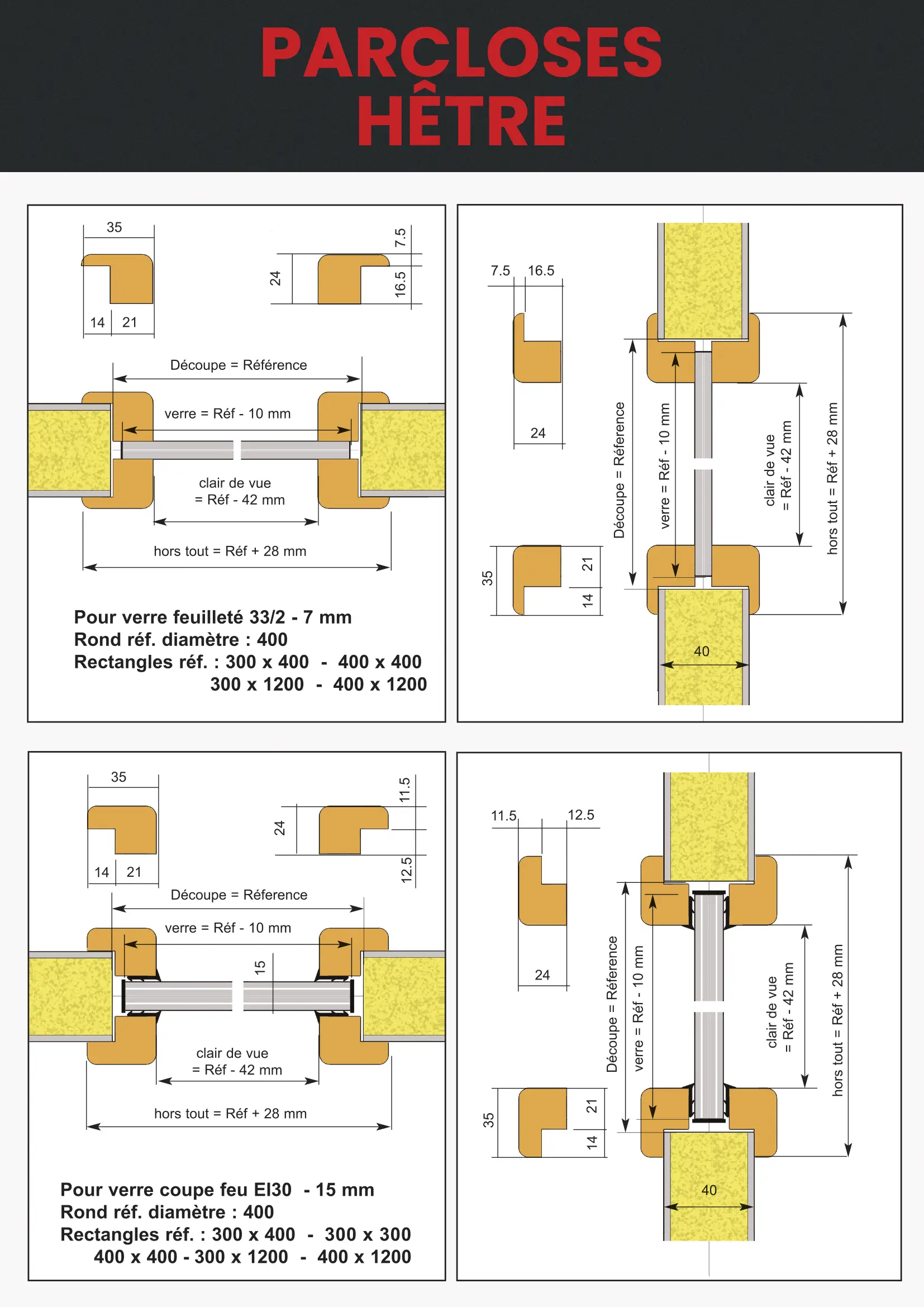 PARCLOSES
HÊTRE

35

14 21

24

7.5

16.5

Découpe = Référence

verre = Réf - 10 mm

clair de vue
= Réf - 42 mm

hors tout = Réf + 28 mm

Pour verre feuilleté 33/2 - 7 mm
Rond réf. diamètre : 400
Rectangles réf. : 300 x 400 - 400 x 400
300 x 1200 - 400 x 1200

7.5 16.5

24

35

21

14

Découpe = Réference

verre = Réf - 10 mm

clair de vue
= Réf - 42 mm

hors tout = Réf + 28 mm

40

35

14 21

24

11.5

12.5

Découpe = Réference

verre = Réf - 10 mm

15

clair de vue
= Réf - 42 mm

hors tout = Réf + 28 mm

Pour verre coupe feu EI30 - 15 mm
Rond réf. diamètre : 400
Rectangles réf. : 300 x 400 - 300 x 300
400 x 400 - 300 x 1200 - 400 x 1200

11.5 12.5

24

35

21

14

Découpe = Réference

verre = Réf - 10 mm

clair de vue
= Réf - 42 mm

hors tout = Réf + 28 mm

40