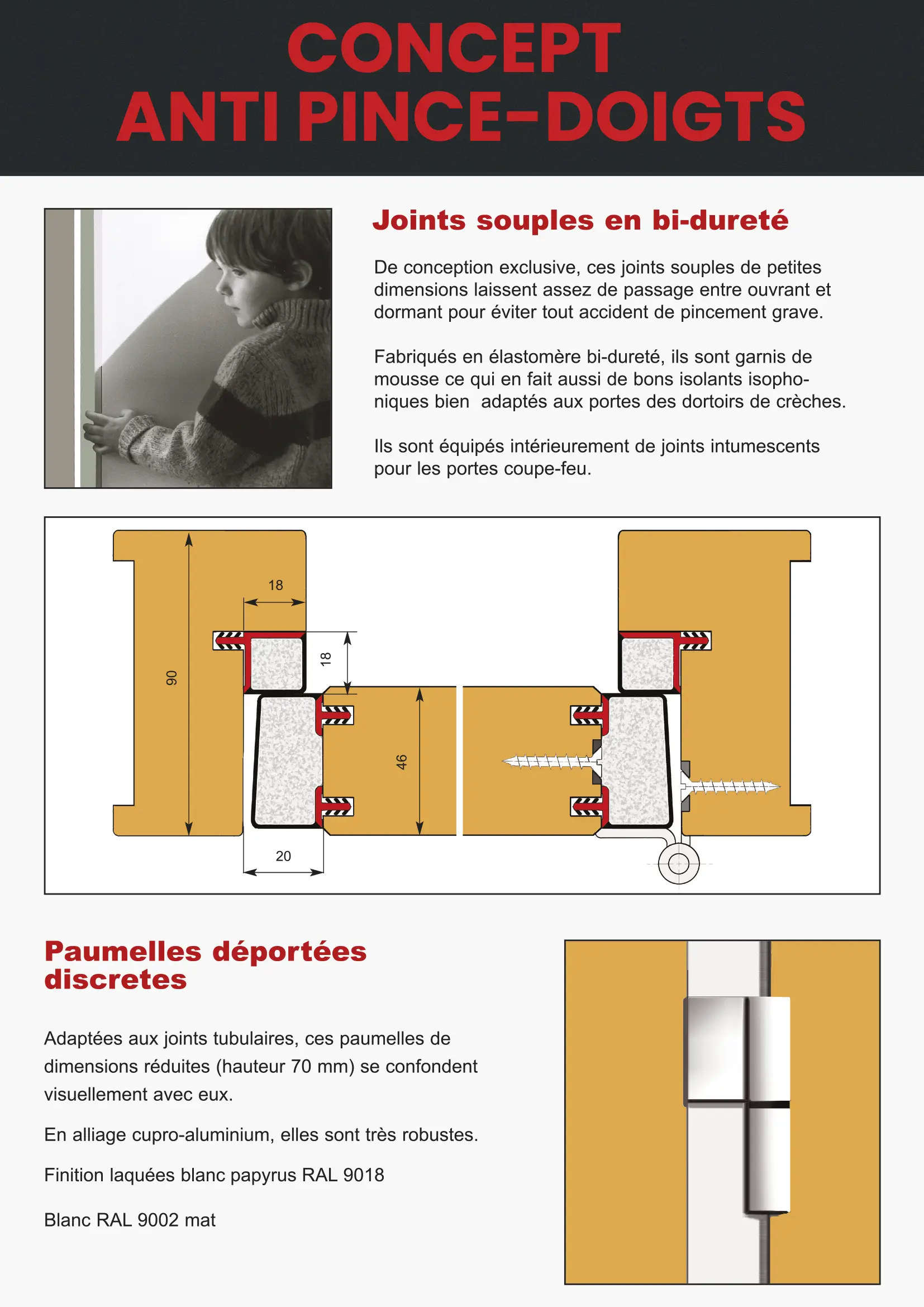 CONCEPT
ANTI PINCE-DOIGTS

Joints souples en bi-dureté

De conception exclusive, ces joints souples de petites dimensions laissent assez de passage entre ouvrant et dormant pour éviter tout accident de pincement grave.

Fabriqués en élastomère bi-dureté, ils sont garnis de mousse ce qui en fait aussi de bons isolants isophoniques bien adaptés aux portes des dortoirs de crèches.

Ils sont équipés intérieurement de joints intumescents pour les portes coupe-feu.

18

18

90

46

20

Paumelles déportées discretes

Adaptées aux joints tubulaires, ces paumelles de dimensions réduites (hauteur 70 mm) se confondent visuellement avec eux.

En alliage cupro-aluminium, elles sont très robustes.

Finition laquées blanc papyrus RAL 9018

Blanc RAL 9002 mat