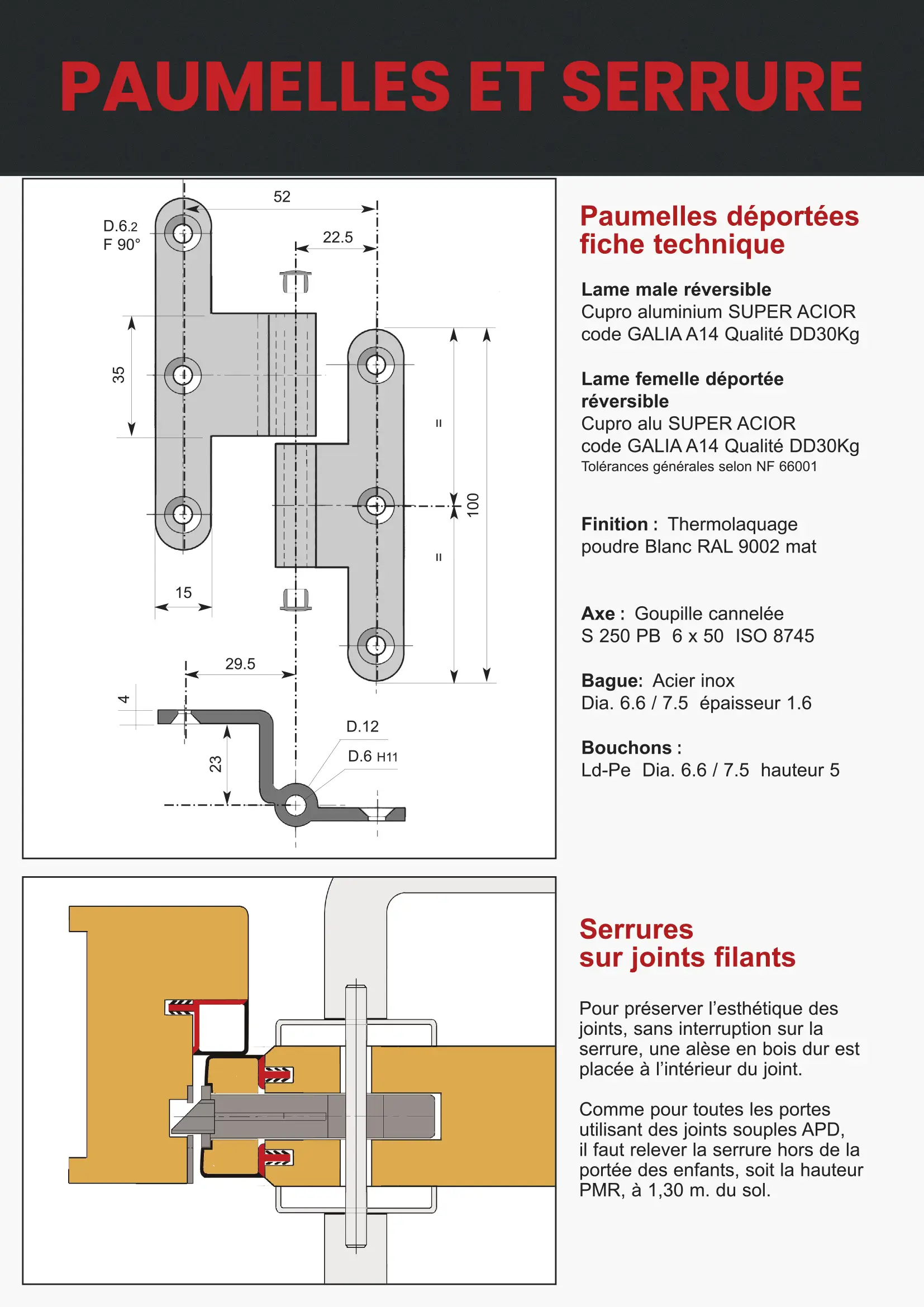 PAUMELLES ET SERRURE

52

D.6.2
F 90°

22.5

35

=

100

=

15

29.5

4

23

D.12

D.6 H11

Paumelles déportées fiche technique

Lame male réversible
Cupro aluminium SUPER ACIOR code GALIA A14 Qualité DD30Kg

Lame femelle déportée réversible
Cupro alu SUPER ACIOR
code GALIA A14 Qualité DD30Kg
Tolérances générales selon NF 66001

Finition : Thermolaquage poudre Blanc RAL 9002 mat

Axe : Goupille cannelée
S 250 PB 6 x 50 ISO 8745

Bague: Acier inox
Dia. 6.6 / 7.5 épaisseur 1.6

Bouchons :
Ld-Pe Dia. 6.6 / 7.5 hauteur 5

Serrures sur joints filants

Pour préserver l'esthétique des joints, sans interruption sur la serrure, une alèse en bois dur est placée à l'intérieur du joint.

Comme pour toutes les portes utilisant des joints souples APD, il faut relever la serrure hors de la portée des enfants, soit la hauteur PMR, à 1,30 m. du sol.