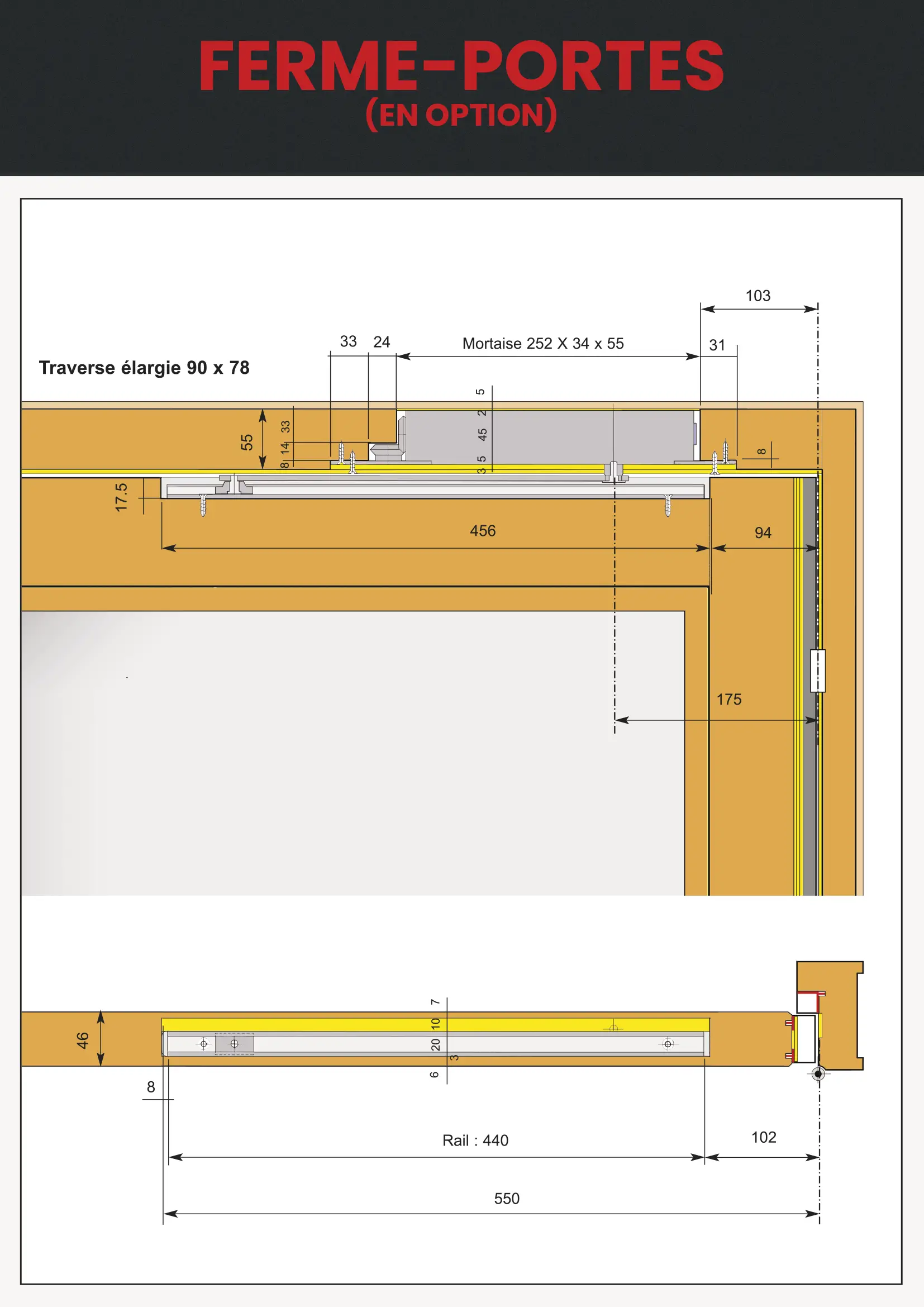 FERME-PORTES
(EN OPTION)

103

33 24 Mortaise 252 X 34 x 55 31

Traverse élargie 90 x 78

5
2
45
5
3

55

33
14
8

8

17.5

456

94

175

7
10
20
3
6

46

8

Rail : 440

102

550