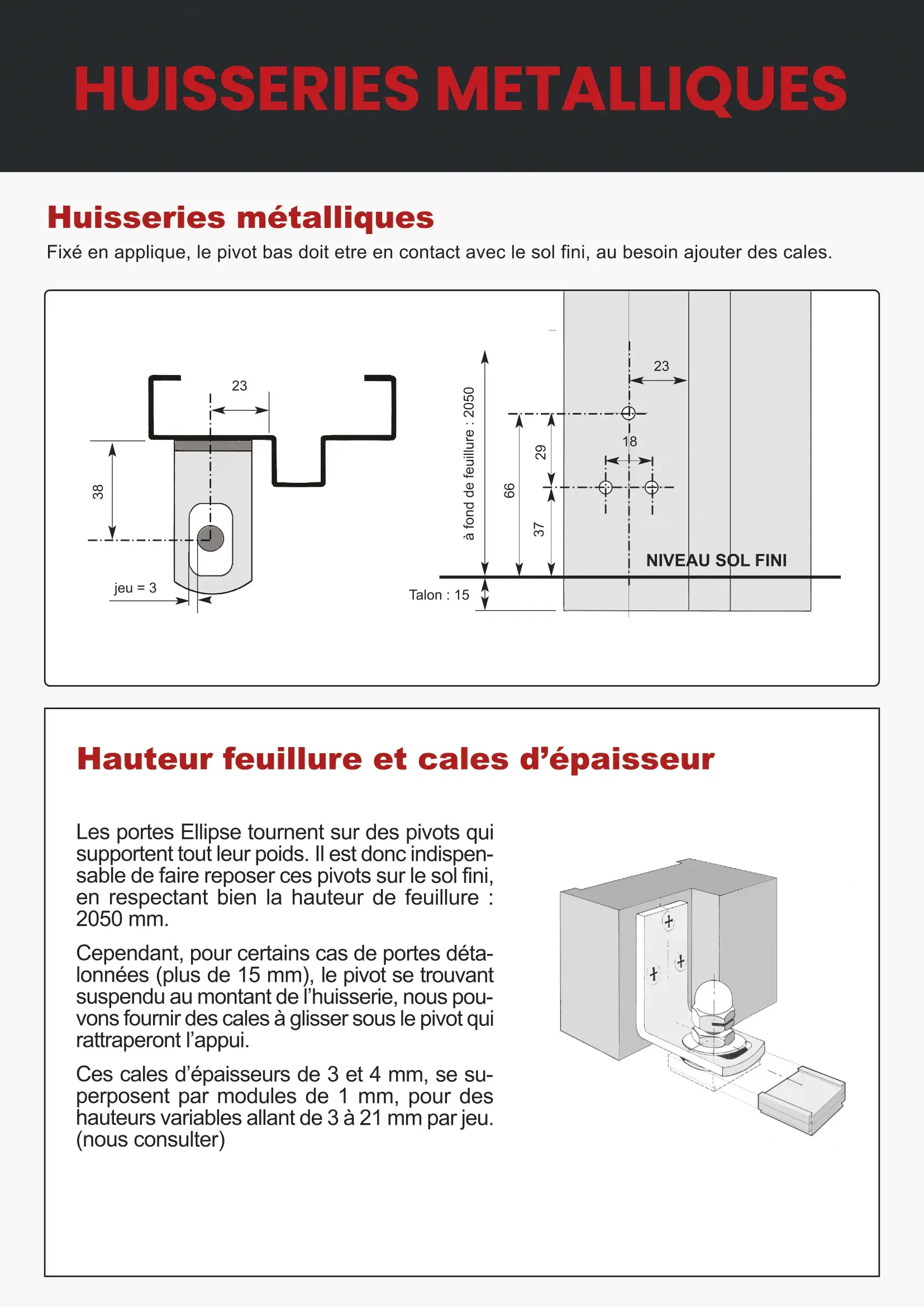 HUISSERIES METALLIQUES

Huisseries métalliques

Fixé en applique, le pivot bas doit etre en contact avec le sol fini, au besoin ajouter des cales.

23

38

jeu = 3

à fond de feuillure : 2050

66

29

37

23

18

NIVEAU SOL FINI

Talon : 15

Hauteur feuillure et cales d'épaisseur

Les portes Ellipse tournent sur des pivots qui supportent tout leur poids. Il est donc indispensable de faire reposer ces pivots sur le sol fini, en respectant bien la hauteur de feuillure : 2050 mm.

Cependant, pour certains cas de portes détalonnées (plus de 15 mm), le pivot se trouvant suspendu au montant de l'huisserie, nous pouvons fournir des cales à glisser sous le pivot qui rattraperont l'appui.

Ces cales d'épaisseurs de 3 et 4 mm, se superposent par modules de 1 mm, pour des hauteurs variables allant de 3 à 21 mm par jeu. (nous consulter)