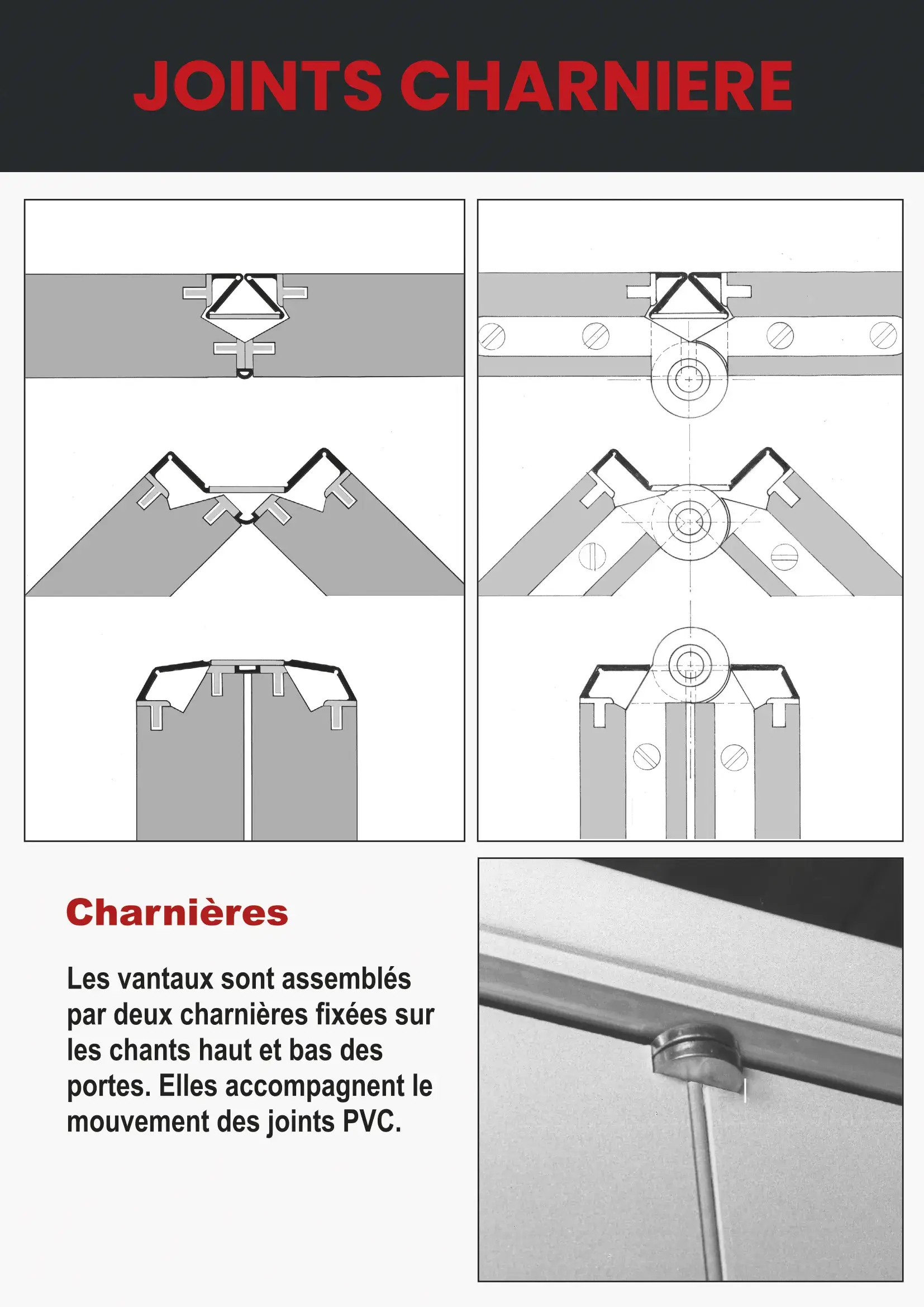 JOINTS CHARNIERE

Charnières

Les vantaux sont assemblés par deux charnières fixées sur les chants haut et bas des portes. Elles accompagnent le mouvement des joints PVC.