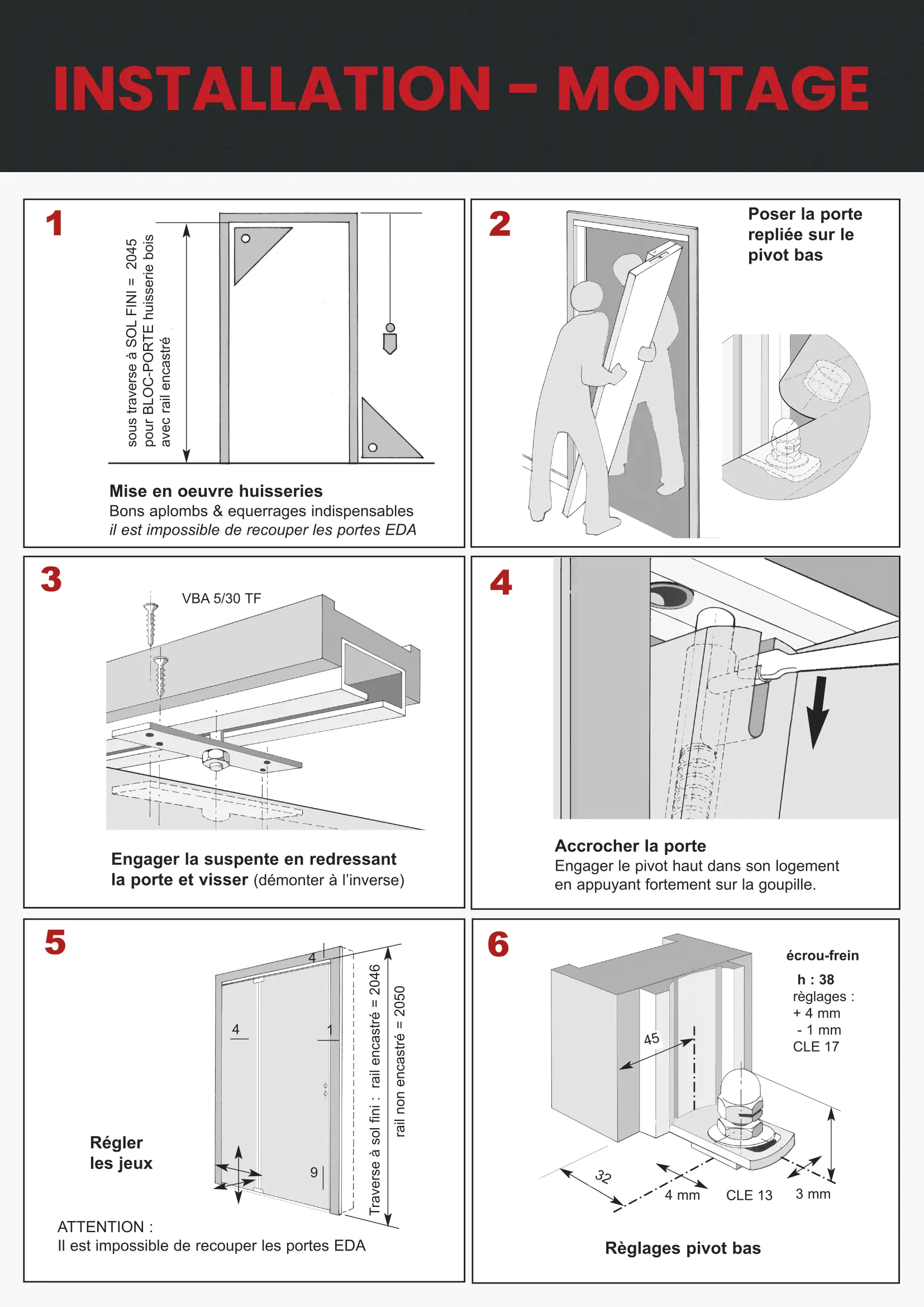 INSTALLATION – MONTAGE

1

sous traverse à SOL FINI = 2045 pour BLOC-PORTE huisserie bois avec rail encastré

Mise en oeuvre huisseries
Bons aplombs & equerrages indispensables
il est impossible de recouper les portes EDA

2

Poser la porte repliée sur le pivot bas

3

VBA 5/30 TF

Engager la suspente en redressant la porte et visser (démonter à l'inverse)

4

Accrocher la porte
Engager le pivot haut dans son logement en appuyant fortement sur la goupille.

5

4

4

1

9

Traverse à sol fini : rail encastré = 2046
rail non encastré = 2050

Régler les jeux

ATTENTION :
Il est impossible de recouper les portes EDA

6

écrou-frein
h : 38
règlages :
+ 4 mm
- 1 mm
CLE 17

45

32

4 mm

CLE 13

3 mm

Règlages pivot bas