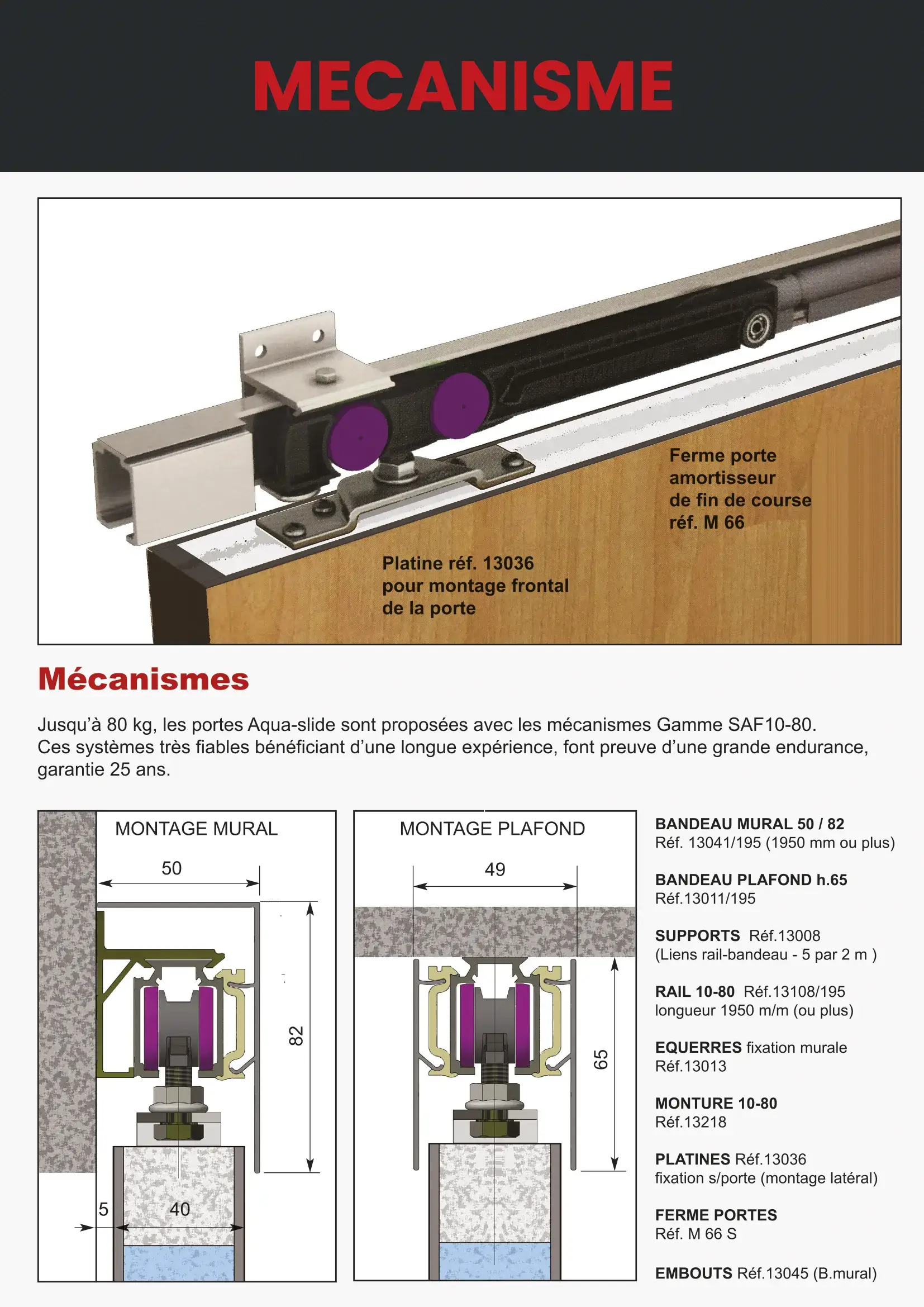 MECANISME

Ferme porte amortisseur de fin de course réf. M 66

Platine réf. 13036 pour montage frontal de la porte

Mécanismes

Jusqu'à 80 kg, les portes Aqua-slide sont proposées avec les mécanismes Gamme SAF10-80. Ces systèmes très fiables bénéficiant d'une longue expérience, font preuve d'une grande endurance, garantie 25 ans.

MONTAGE MURAL

50

82

5

40

MONTAGE PLAFOND

49

65

BANDEAU MURAL 50 / 82
Réf. 13041/195 (1950 mm ou plus)

BANDEAU PLAFOND h.65
Réf.13011/195

SUPPORTS Réf.13008
(Liens rail-bandeau - 5 par 2 m )

RAIL 10-80 Réf.13108/195
longueur 1950 m/m (ou plus)

EQUERRES fixation murale
Réf.13013

MONTURE 10-80
Réf.13218

PLATINES Réf.13036
fixation s/porte (montage latéral)

FERME PORTES
Réf. M 66 S

EMBOUTS Réf.13045 (B.mural)