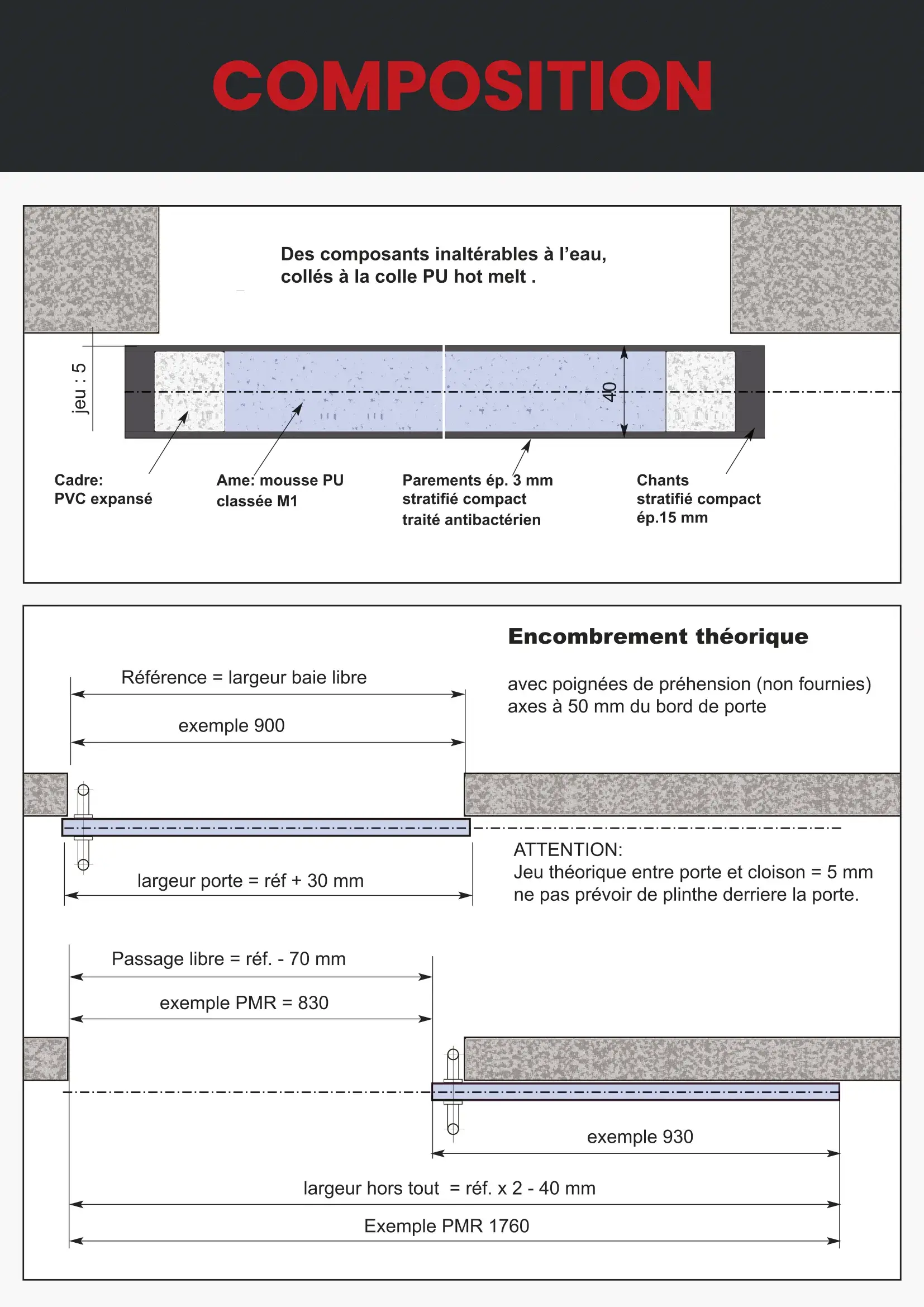 COMPOSITION

Des composants inaltérables à l'eau, collés à la colle PU hot melt .

jeu : 5

40

Cadre:
PVC expansé

Ame: mousse PU
classée M1

Parements ép. 3 mm
stratifié compact
traité antibactérien

Chants
stratifié compact
ép.15 mm

Encombrement théorique

avec poignées de préhension (non fournies)
axes à 50 mm du bord de porte

Référence = largeur baie libre

exemple 900

largeur porte = réf + 30 mm

ATTENTION:
Jeu théorique entre porte et cloison = 5 mm
ne pas prévoir de plinthe derriere la porte.

Passage libre = réf. - 70 mm

exemple PMR = 830

exemple 930

largeur hors tout = réf. x 2 - 40 mm

Exemple PMR 1760