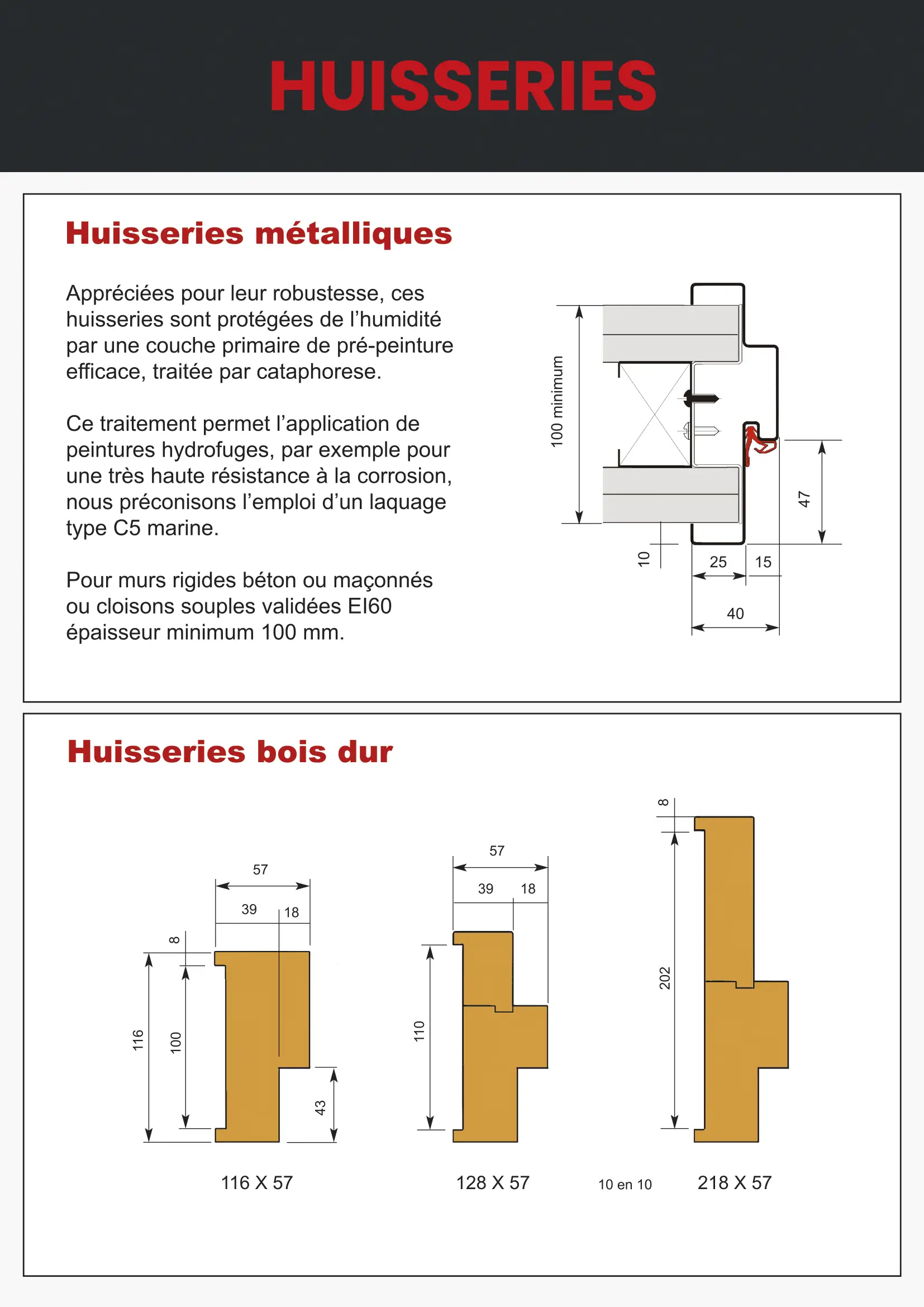 HUISSERIES

Huisseries métalliques

Appréciées pour leur robustesse, ces huisseries sont protégées de l'humidité par une couche primaire de pré-peinture efficace, traitée par cataphorese.

Ce traitement permet l'application de peintures hydrofuges, par exemple pour une très haute résistance à la corrosion, nous préconisons l'emploi d'un laquage type C5 marine.

Pour murs rigides béton ou maçonnés ou cloisons souples validées EI60 épaisseur minimum 100 mm.

100 minimum
47
10
25
15
40

Huisseries bois dur

57
39
18
8
116
100
43
116 X 57

57
39
18
110
128 X 57

10 en 10

8
202
218 X 57